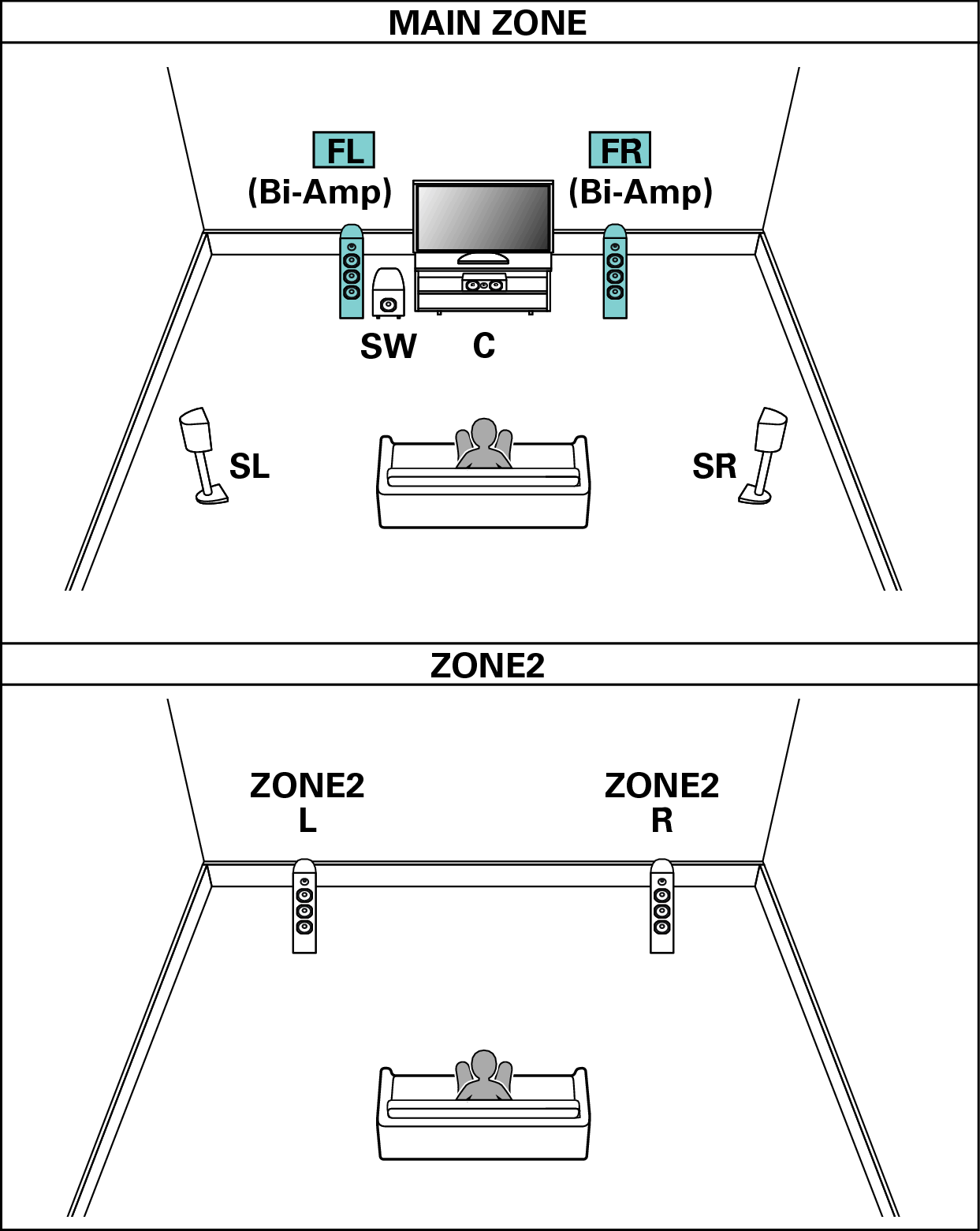 MAIN ZONE

FL
(Bi-Amp)

FR
(Bi-Amp)

SW

C

SL

SR

ZONE2

ZONE2
L

ZONE2
R